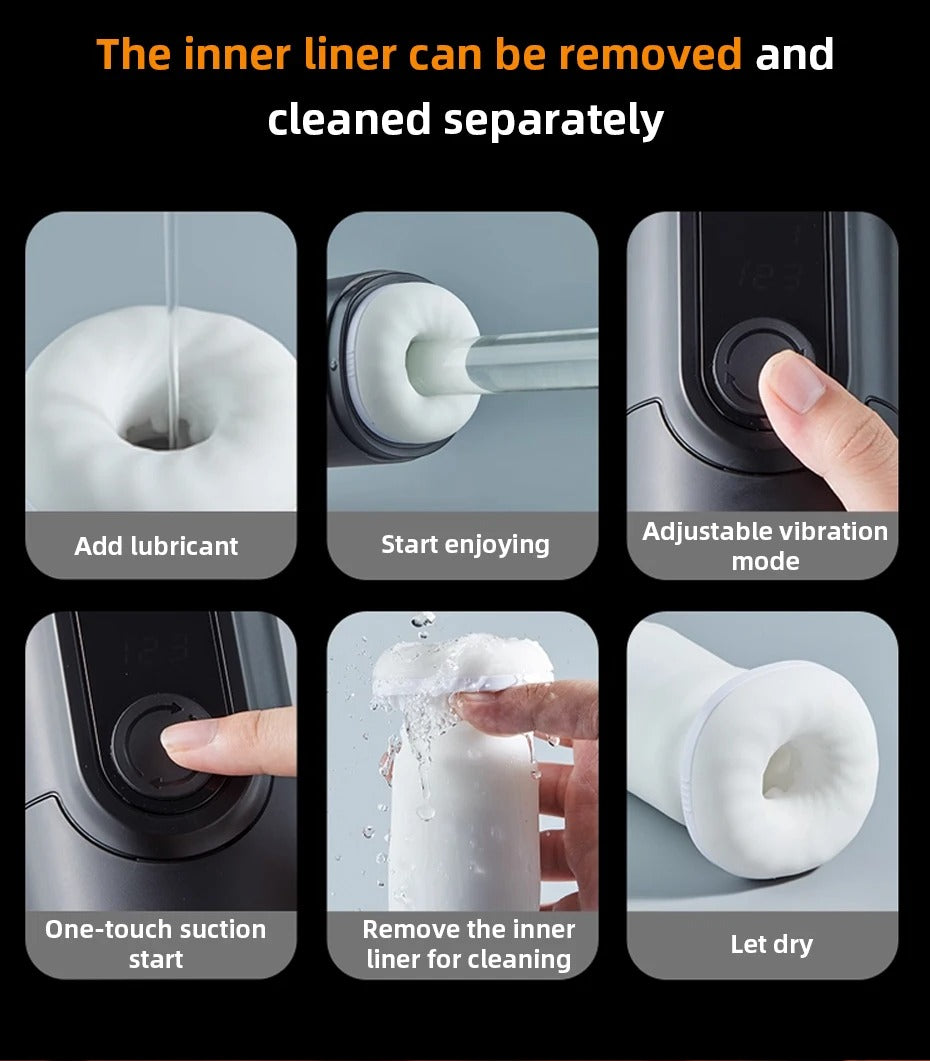 The inner liner can be removed and cleaned separately

Add lubricant

Start enjoying

Adjustable vibration mode

One-touch suction start

Remove the inner liner for cleaning

Let dry