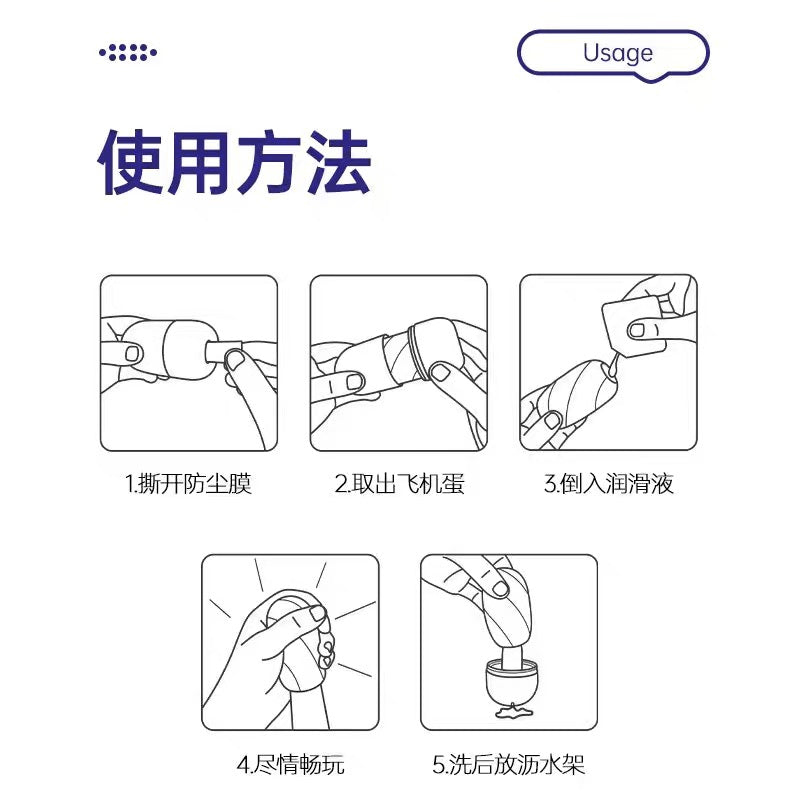 Usage

使用方法

1.撕开防尘膜

2.取出飞机蛋

3.倒入润滑液

4.尽情畅玩

5.洗后放沥水架