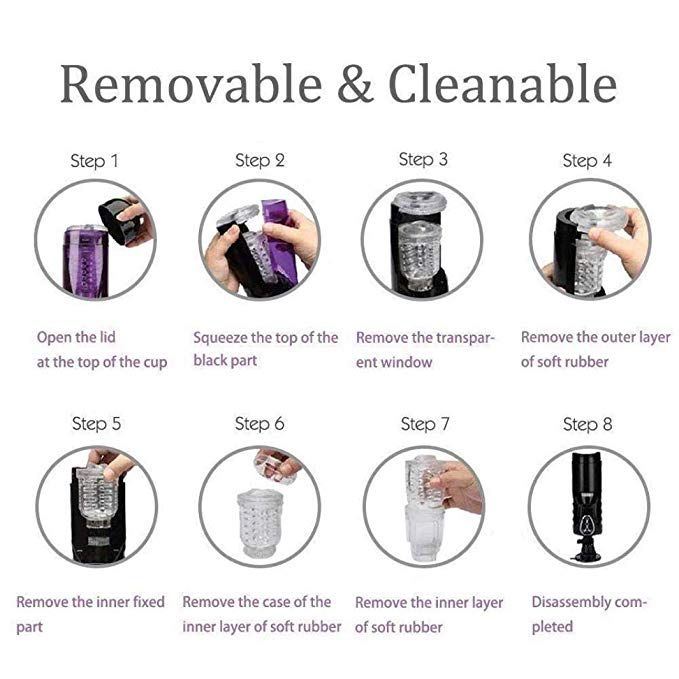 Removable & Cleanable

Step 1

Open the lid at the top of the cup

Step 2

Squeeze the top of the black part

Step 3

Remove the transparent window

Step 4

Remove the outer layer of soft rubber

Step 5

Remove the inner fixed part

Step 6

Remove the case of the inner layer of soft rubber

Step 7

Remove the inner layer of soft rubber

Step 8

Disassembly completed